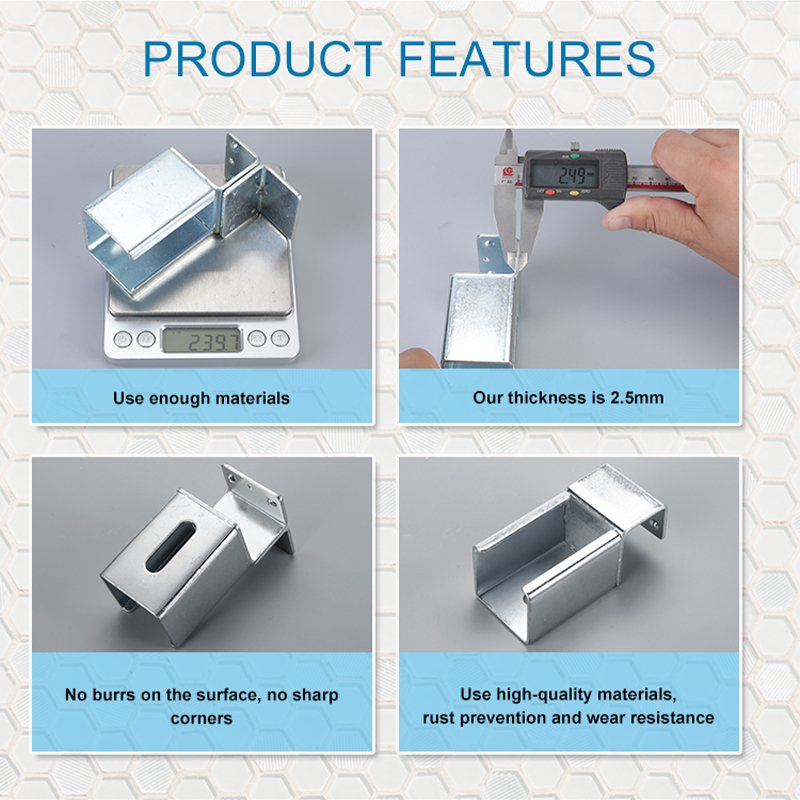 PRODUCT FEATURES

239.7

Use enough materials

2.49

Our thickness is 2.5mm

No burrs on the surface, no sharp corners

Use high-quality materials, rust prevention and wear resistance