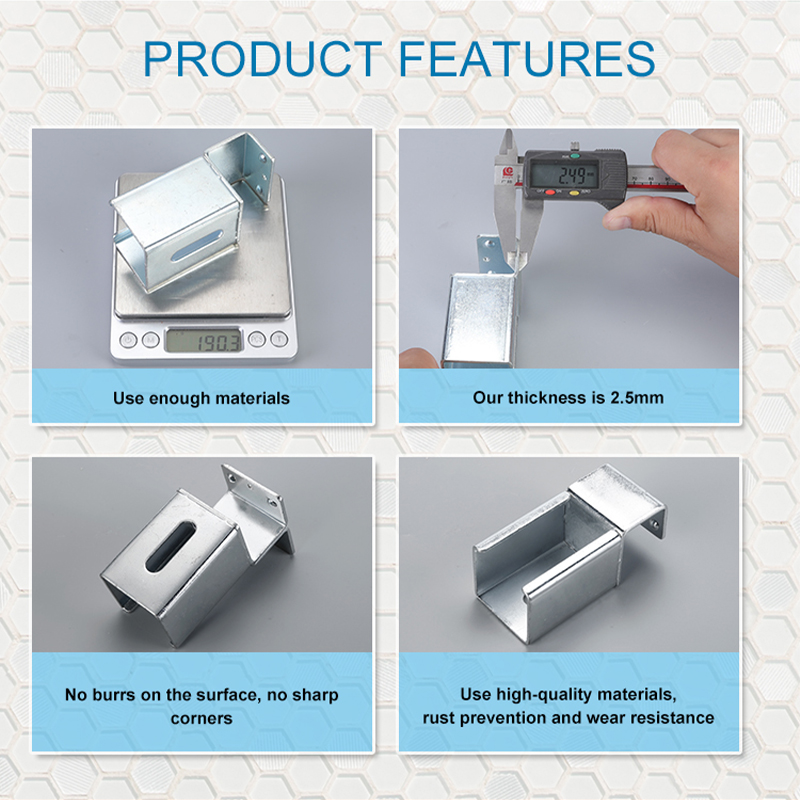 PRODUCT FEATURES

190.3

Use enough materials

2.49

Our thickness is 2.5mm

No burrs on the surface, no sharp corners

Use high-quality materials, rust prevention and wear resistance