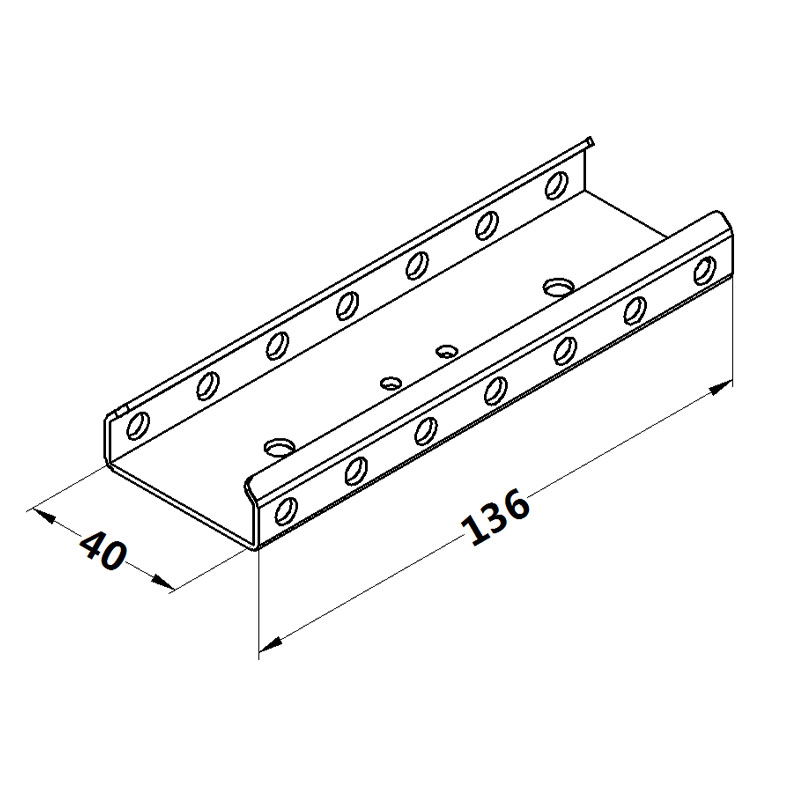 40

136