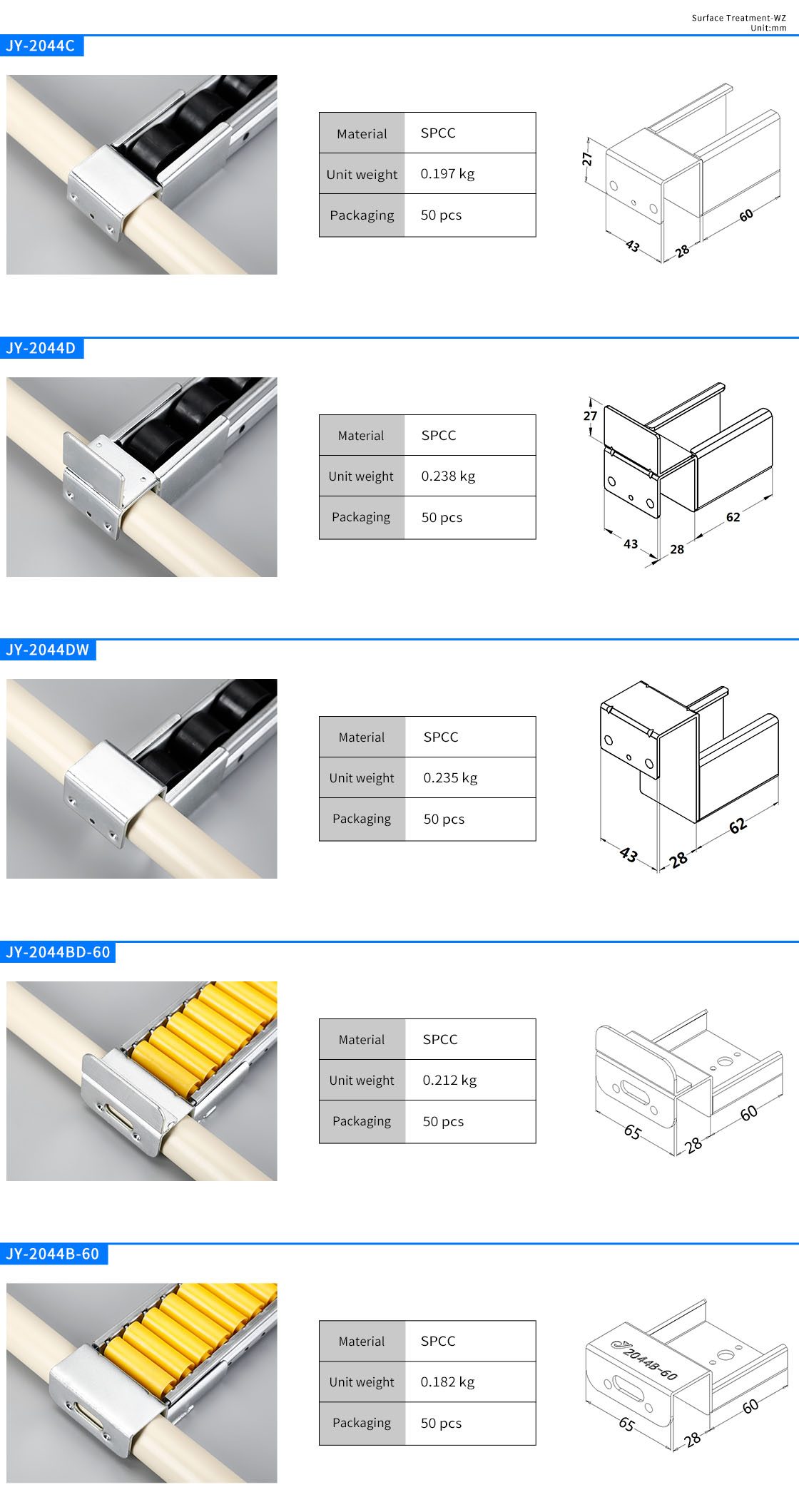 Surface Treatment-WZ
Unit:mm

JY-2044C

| Material | SPCC |
|---|---|
| Unit weight | 0.197 kg |
| Packaging | 50 pcs |

27
43
28
60

JY-2044D

| Material | SPCC |
|---|---|
| Unit weight | 0.238 kg |
| Packaging | 50 pcs |

27
43
28
62

JY-2044DW

| Material | SPCC |
|---|---|
| Unit weight | 0.235 kg |
| Packaging | 50 pcs |

43
28
62

JY-2044BD-60

| Material | SPCC |
|---|---|
| Unit weight | 0.212 kg |
| Packaging | 50 pcs |

65
28
60

JY-2044B-60

| Material | SPCC |
|---|---|
| Unit weight | 0.182 kg |
| Packaging | 50 pcs |

2044B-60
65
28
60